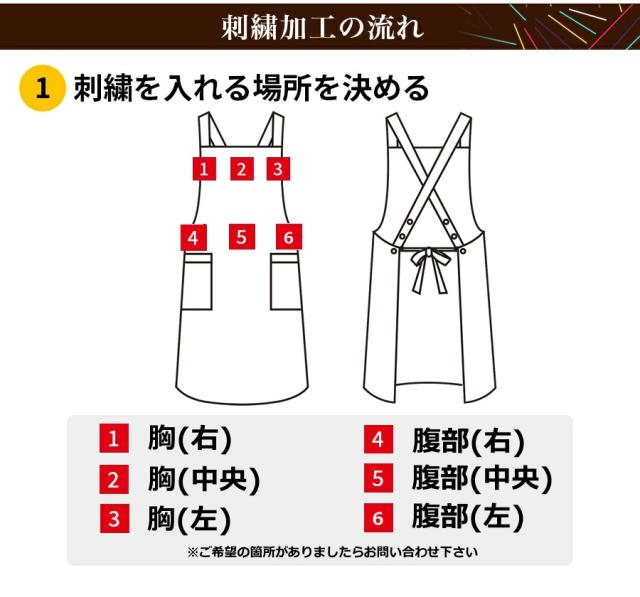 刺繍加工の流れ

1 刺繍を入れる場所を決める

1 2 3
4 5 6

1 胸(右)
2 胸(中央)
3 胸(左)
4 腹部(右)
5 腹部(中央)
6 腹部(左)

※ご希望の箇所がありましたらお問い合わせ下さい