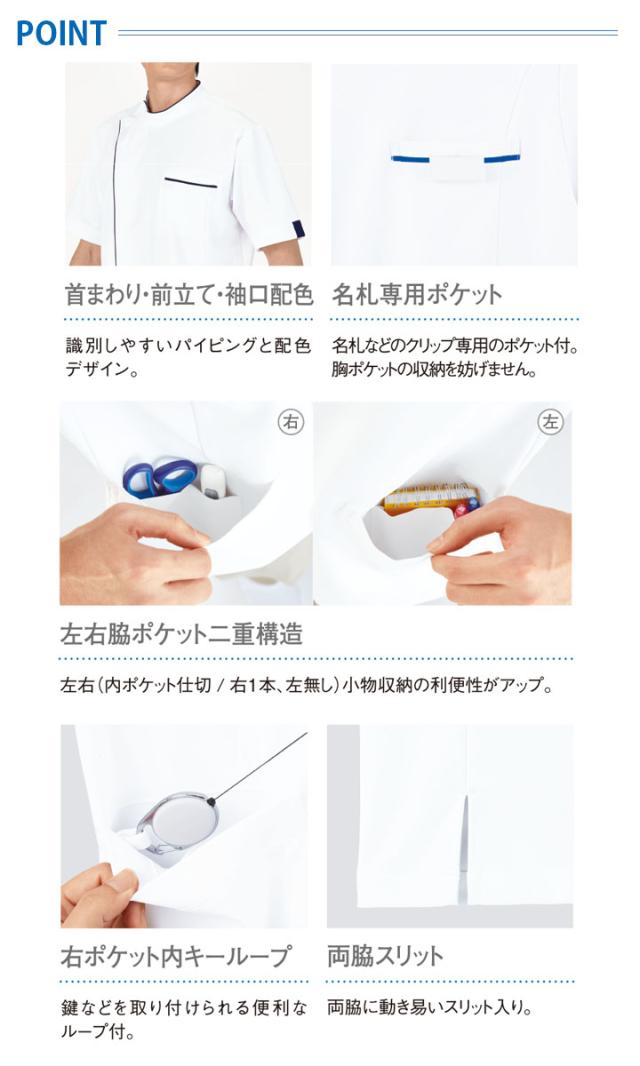 POINT

首まわり・前立て・袖口配色

識別しやすいパイピングと配色デザイン。

名札専用ポケット

名札などのクリップ専用のポケット付。胸ポケットの収納を妨げません。

右

左

左右脇ポケット二重構造

左右（内ポケット仕切 / 右1本、左無し）小物収納の利便性がアップ。

右ポケット内キーループ

鍵などを取り付けられる便利なループ付。

両脇スリット

両脇に動き易いスリット入り。