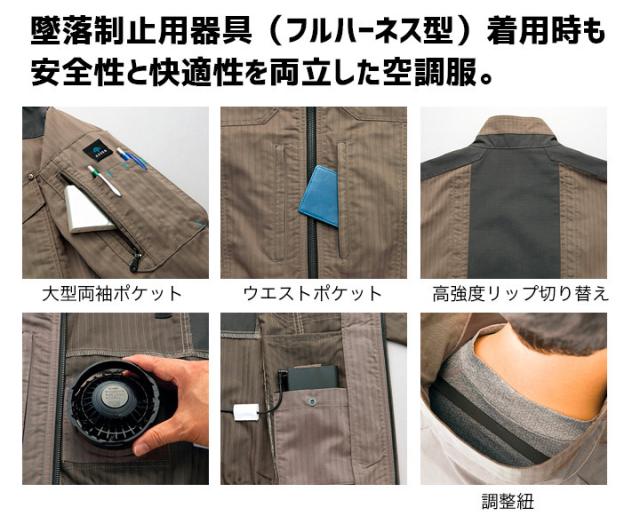 墜落制止用器具（フルハーネス型）着用時も安全性と快適性を両立した空調服。

大型両袖ポケット

ウエストポケット

高強度リップ切り替え

調整紐