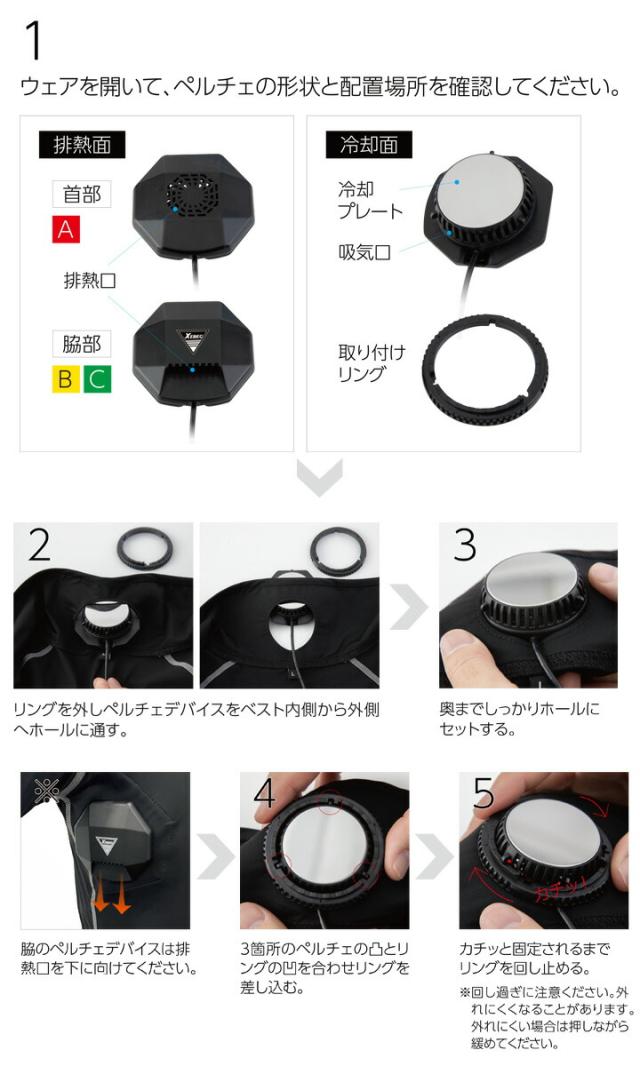 1

ウェアを開いて、ペルチェの形状と配置場所を確認してください。

排熱面

首部

A

排熱口

脇部

B C

XEBEC

冷却面

冷却プレート

吸気口

取り付けリング

2

リングを外しペルチェデバイスをベスト内側から外側へホールに通す。

3

奥までしっかりホールにセットする。

※

脇のペルチェデバイスは排熱口を下に向けてください。

4

3箇所のペルチェの凸とリングの凹を合わせリングを差し込む。

5

カチッ!

カチッと固定されるまでリングを回し止める。

※回し過ぎに注意ください。外れにくくなることがあります。外れにくい場合は押しながら緩めてください。