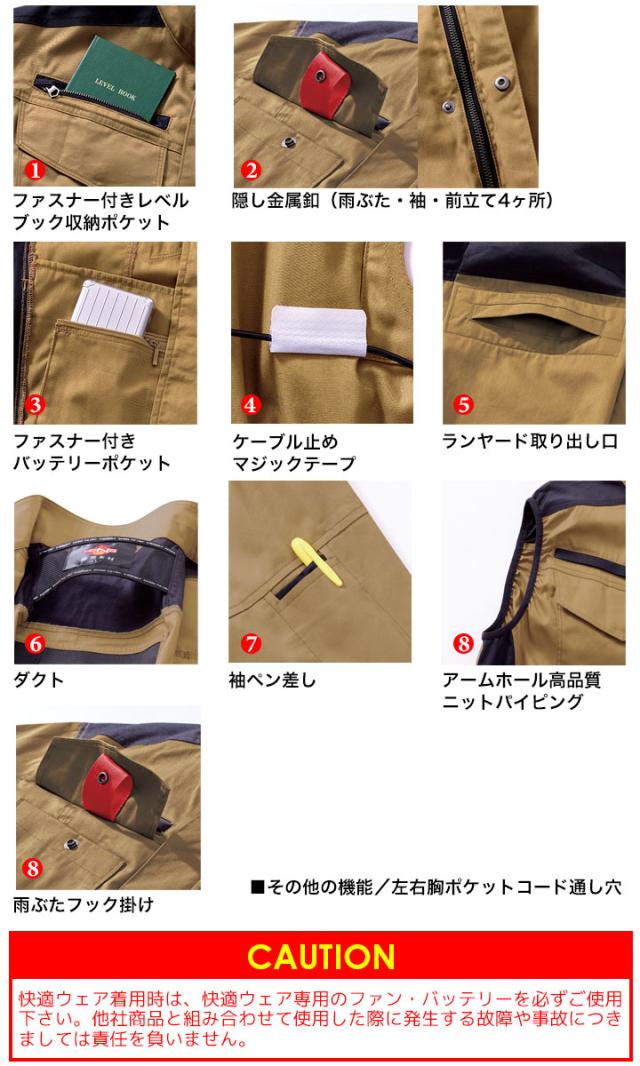 LEVEL BOOK

1
ファスナー付きレベルブック収納ポケット

2
隠し金属釦（雨ぶた・袖・前立て4ヶ所）

3
ファスナー付きバッテリーポケット

4
ケーブル止めマジックテープ

5
ランヤード取り出し口

6
ダクト

7
袖ペン差し

8
アームホール高品質ニットパイピング

8
雨ぶたフック掛け

■その他の機能／左右胸ポケットコード通し穴

CAUTION

快適ウェア着用時は、快適ウェア専用のファン・バッテリーを必ずご使用下さい。他社商品と組み合わせて使用した際に発生する故障や事故につきましては責任を負いません。