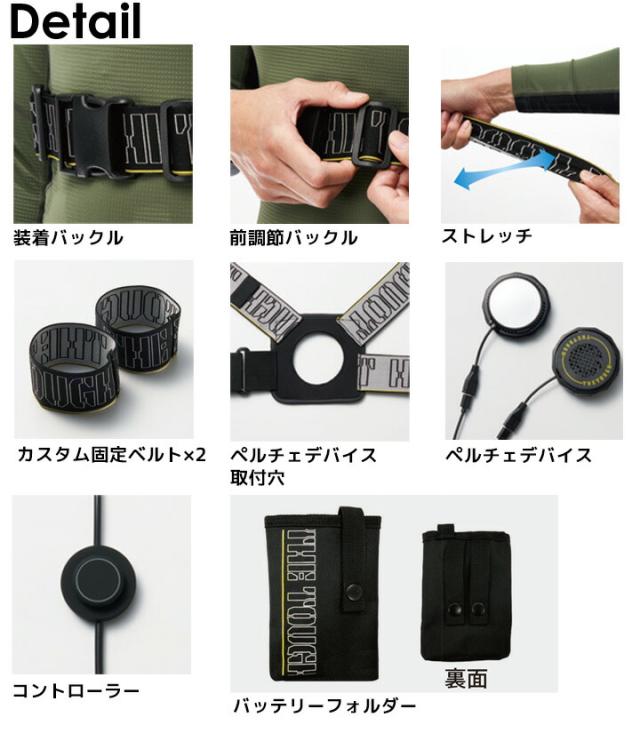 Detail

装着バックル

前調節バックル

ストレッチ

カスタム固定ベルト×2

ペルチェデバイス取付穴

ペルチェデバイス

コントローラー

裏面

バッテリーフォルダー