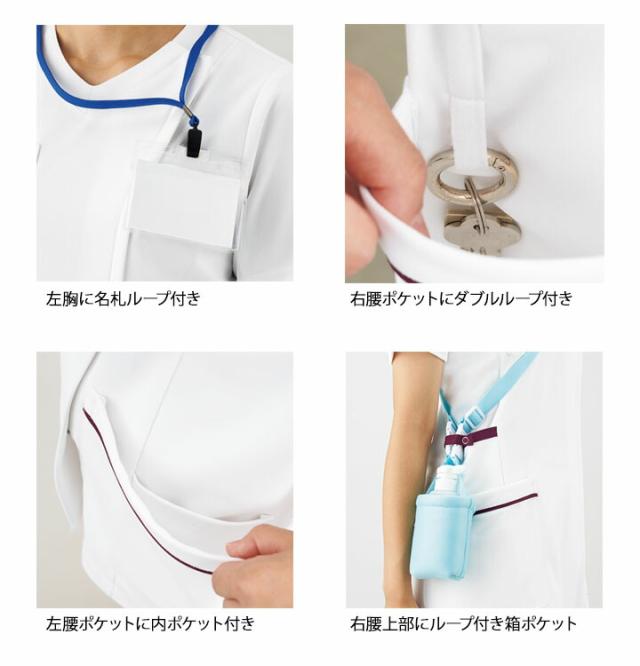 左胸に名札ループ付き

右腰ポケットにダブルループ付き

左腰ポケットに内ポケット付き

右腰上部にループ付き箱ポケット