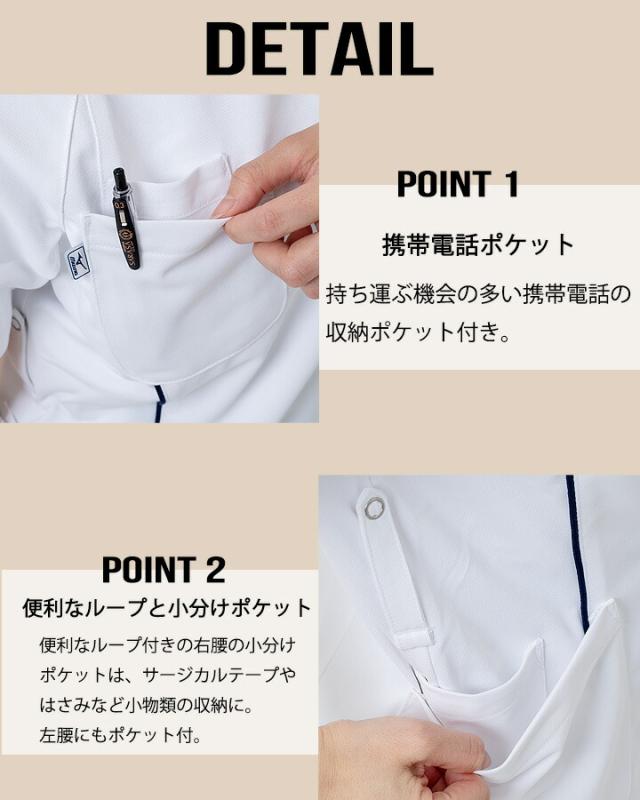 DETAIL

POINT 1

携帯電話ポケット

持ち運ぶ機会の多い携帯電話の収納ポケット付き。

POINT 2

便利なループと小分けポケット

便利なループ付きの右腰の小分けポケットは、サージカルテープやはさみなど小物類の収納に。
左腰にもポケット付。