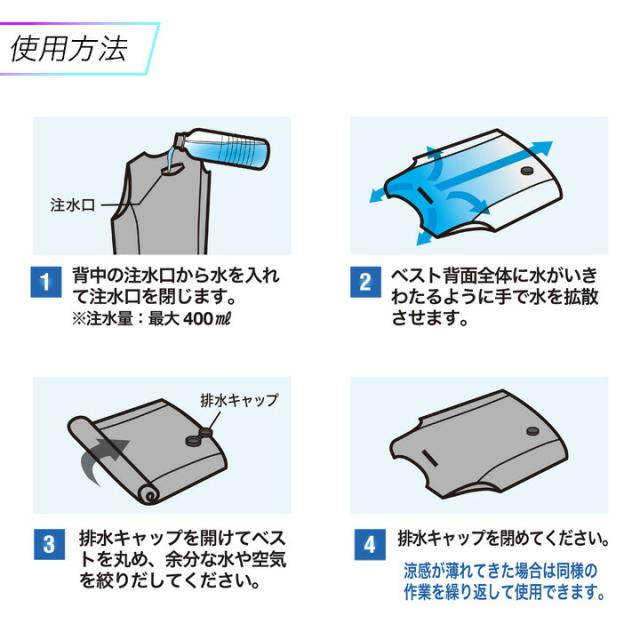 使用方法

注水口

1 背中の注水口から水を入れて注水口を閉じます。
※注水量：最大 400㎖

2 ベスト背面全体に水がいきわたるように手で水を拡散させます。

排水キャップ

3 排水キャップを開けてベストを丸め、余分な水や空気を絞りだしてください。

4 排水キャップを閉めてください。
涼感が薄れてきた場合は同様の作業を繰り返して使用できます。