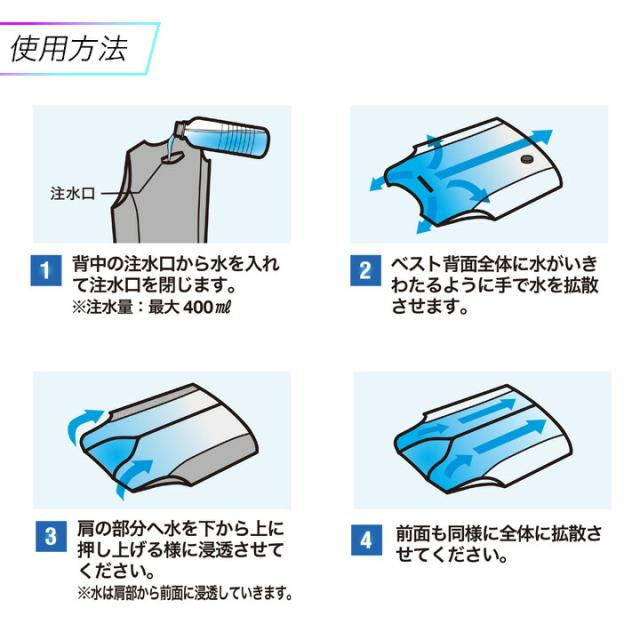 使用方法

注水口

1 背中の注水口から水を入れて注水口を閉じます。
※注水量：最大 400㎖

2 ベスト背面全体に水がいきわたるように手で水を拡散させます。

3 肩の部分へ水を下から上に押し上げる様に浸透させてください。
※水は肩部から前面に浸透していきます。

4 前面も同様に全体に拡散させてください。