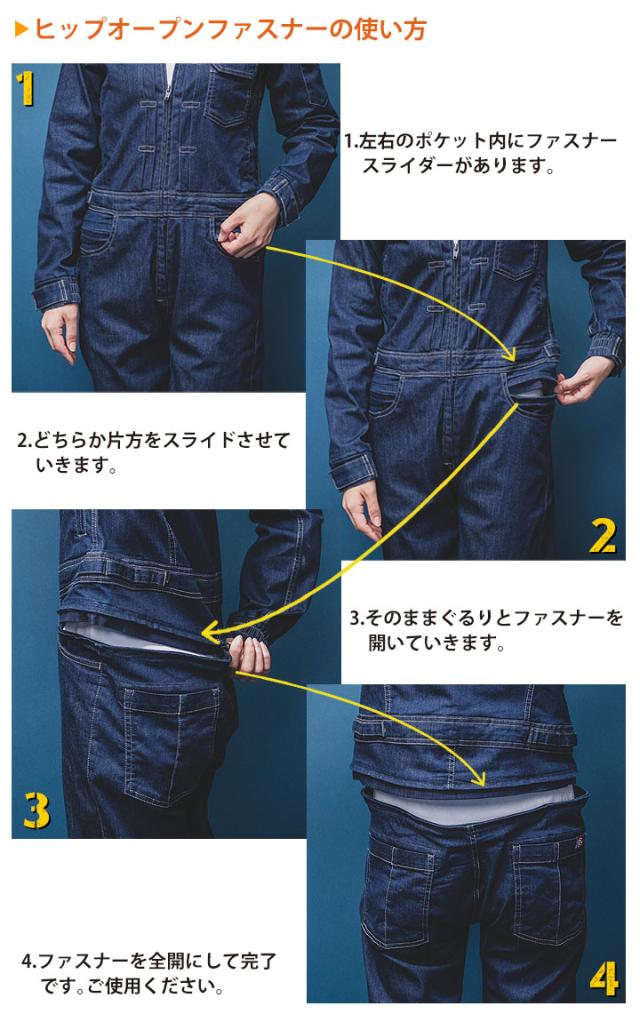 ▶ヒップオープンファスナーの使い方

1

1.左右のポケット内にファスナースライダーがあります。

2.どちらか片方をスライドさせていきます。

2

3.そのままぐるりとファスナーを開いていきます。

3

4.ファスナーを全開にして完了です。ご使用ください。

4