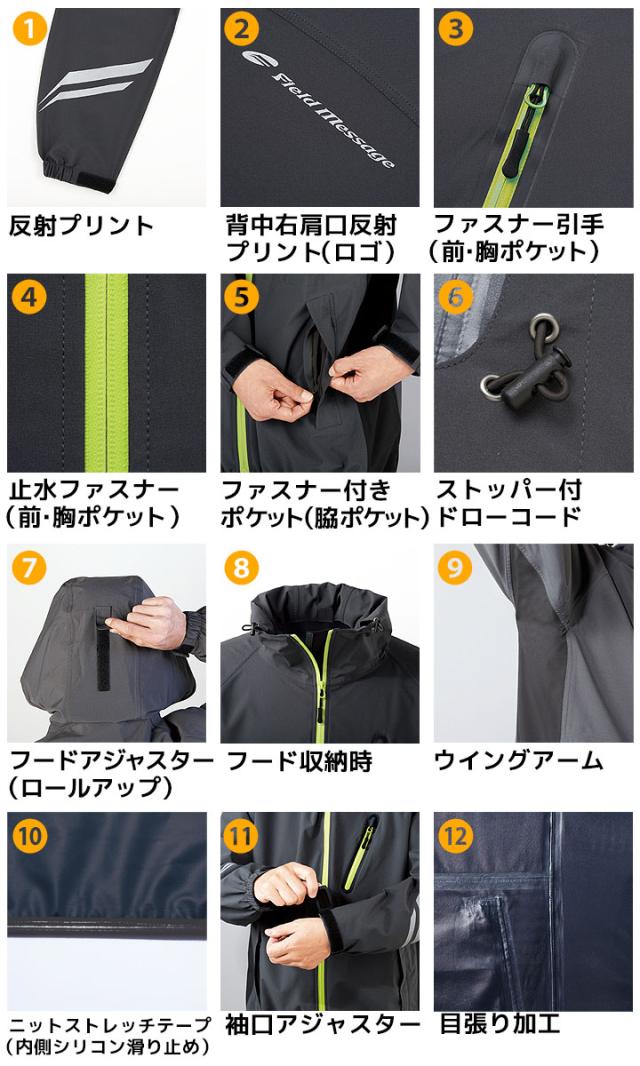 1
反射プリント

2
Field Message
背中右肩口反射プリント(ロゴ)

3
ファスナー引手(前･胸ポケット)

4
止水ファスナー(前･胸ポケット)

5
ファスナー付きポケット(脇ポケット)

6
ストッパー付ドローコード

7
フードアジャスター(ロールアップ)

8
フード収納時

9
ウイングアーム

10
ニットストレッチテープ(内側シリコン滑り止め)

11
袖口アジャスター

12
目張り加工