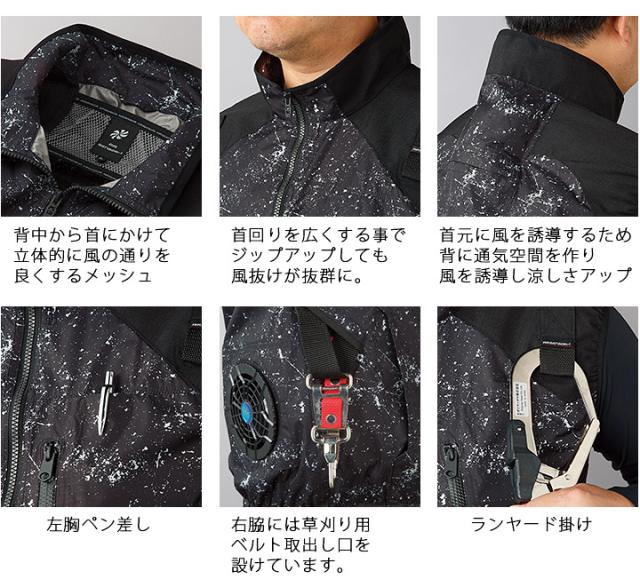 背中から首にかけて
立体的に風の通りを
良くするメッシュ

首回りを広くする事で
ジップアップしても
風抜けが抜群に。

首元に風を誘導するため
背に通気空間を作り
風を誘導し涼しさアップ

左胸ペン差し

右脇には草刈り用
ベルト取出し口を
設けています。

ランヤード掛け