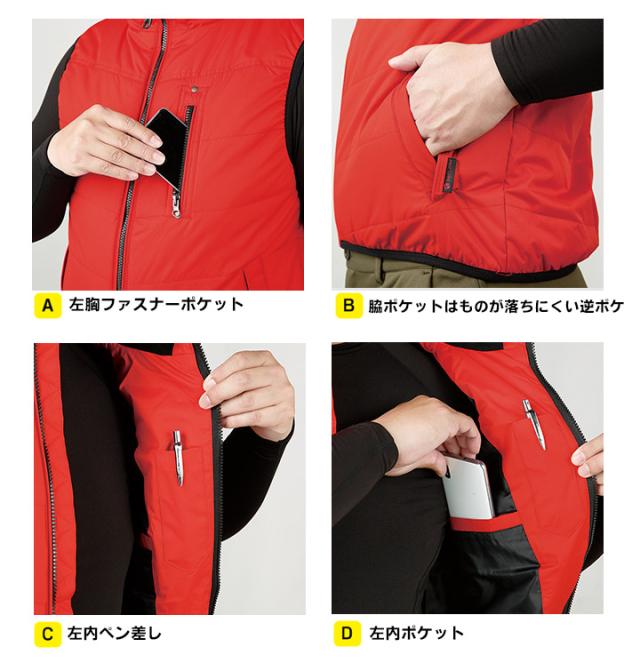 A 左胸ファスナーポケット

B 脇ポケットはものが落ちにくい逆ポケ

C 左内ペン差し

D 左内ポケット