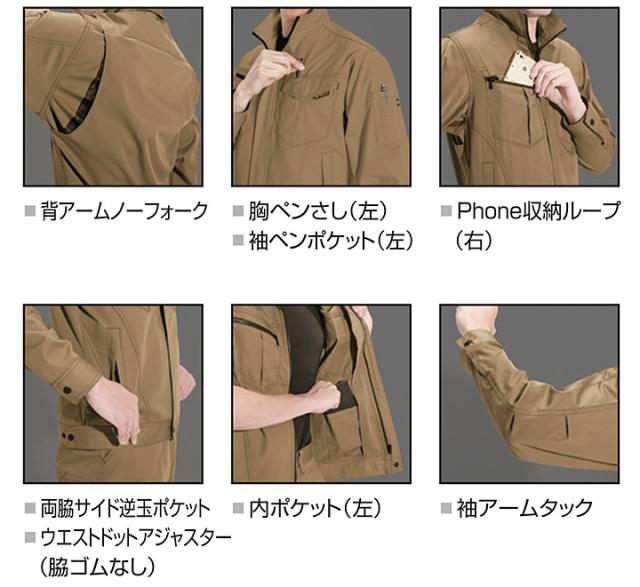 ■ 背アームノーフォーク

■ 胸ペンさし(左)
■ 袖ペンポケット(左)

■ Phone収納ループ(右)

■ 両脇サイド逆玉ポケット
■ ウエストドットアジャスター(脇ゴムなし)

■ 内ポケット(左)

■ 袖アームタック