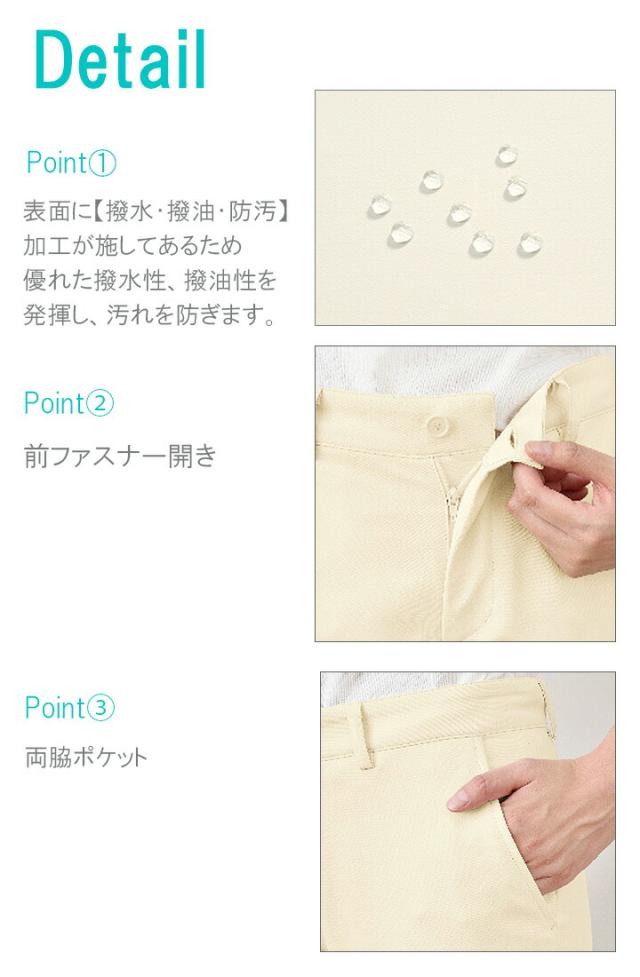 Detail

Point①

表面に【撥水・撥油・防汚】加工が施してあるため優れた撥水性、撥油性を発揮し、汚れを防ぎます。

Point②

前ファスナー開き

Point③

両脇ポケット