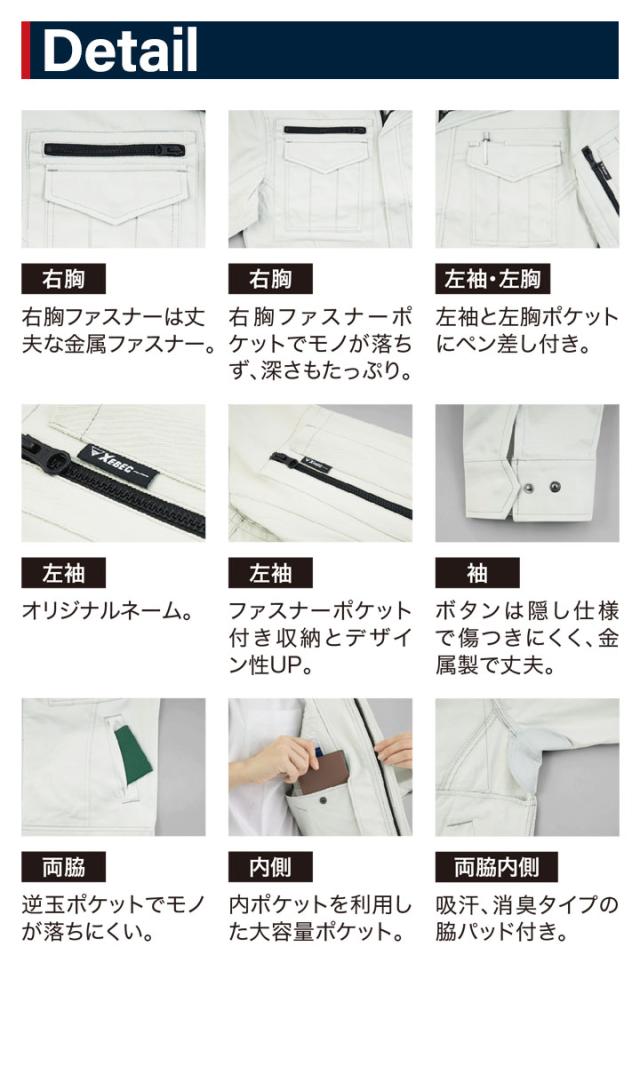 Detail

右胸

右胸ファスナーは丈夫な金属ファスナー。

右胸

右胸ファスナーポケットでモノが落ちず、深さもたっぷり。

左袖・左胸

左袖と左胸ポケットにペン差し付き。

XEBEC

左袖

オリジナルネーム。

左袖

ファスナーポケット付き収納とデザイン性UP。

袖

ボタンは隠し仕様で傷つきにくく、金属製で丈夫。

両脇

逆玉ポケットでモノが落ちにくい。

内側

内ポケットを利用した大容量ポケット。

両脇内側

吸汗、消臭タイプの脇パッド付き。