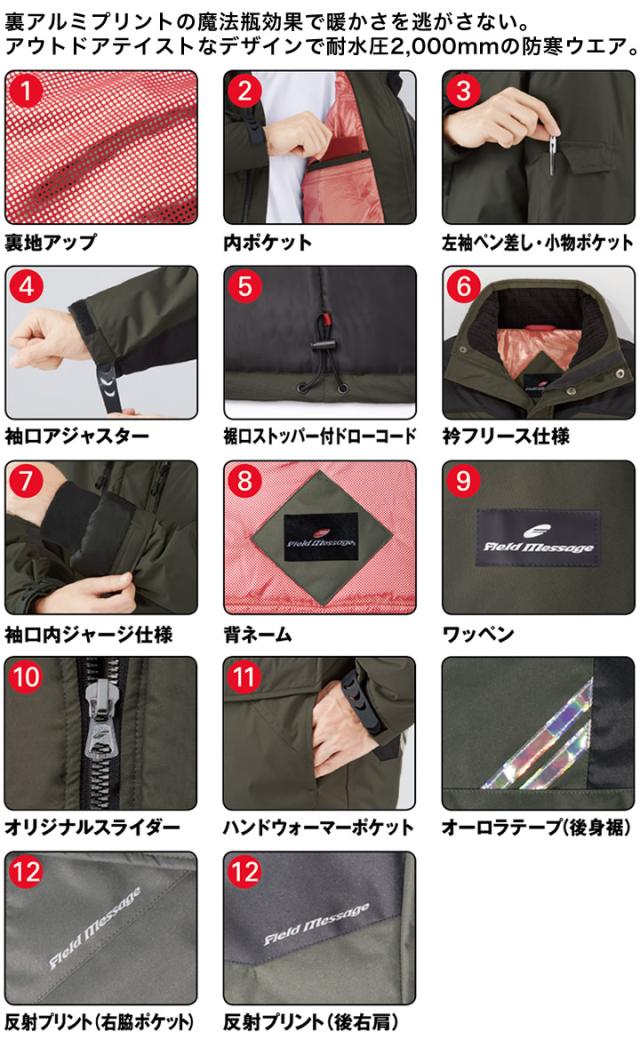 裏アルミプリントの魔法瓶効果で暖かさを逃がさない。
アウトドアテイストなデザインで耐水圧2,000mmの防寒ウエア。

1
裏地アップ

2
内ポケット

3
左袖ペン差し・小物ポケット

4
袖口アジャスター

5
裾口ストッパー付ドローコード

6
衿フリース仕様

7
袖口内ジャージ仕様

8
Field Message
背ネーム

9
Field Message
ワッペン

10
オリジナルスライダー

11
ハンドウォーマーポケット

オーロラテープ(後身裾)

12
Field Message
反射プリント(右脇ポケット)

12
Field Message
反射プリント(後右肩)