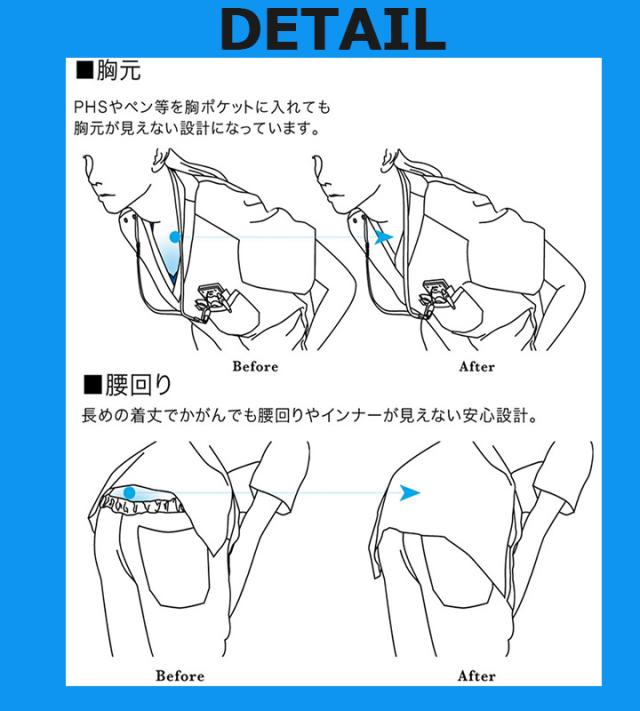 DETAIL

■胸元

PHSやペン等を胸ポケットに入れても胸元が見えない設計になっています。

Before

After

■腰回り

長めの着丈でかがんでも腰回りやインナーが見えない安心設計。

Before

After