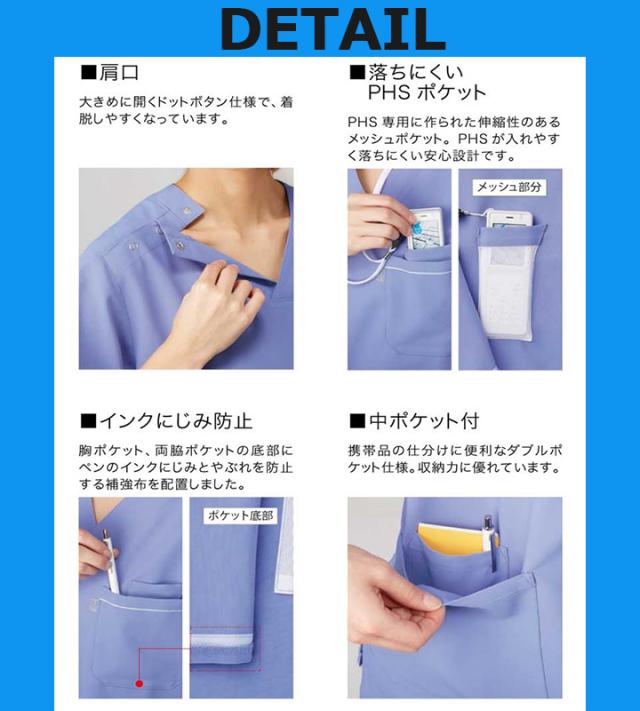 DETAIL

■肩口

大きめに開くドットボタン仕様で、着脱しやすくなっています。

■落ちにくい PHS ポケット

PHS 専用に作られた伸縮性のあるメッシュポケット。PHS が入れやすく落ちにくい安心設計です。

メッシュ部分

■インクにじみ防止

胸ポケット、両脇ポケットの底部にペンのインクにじみとやぶれを防止する補強布を配置しました。

ポケット底部

■中ポケット付

携帯品の仕分けに便利なダブルポケット仕様。収納力に優れています。