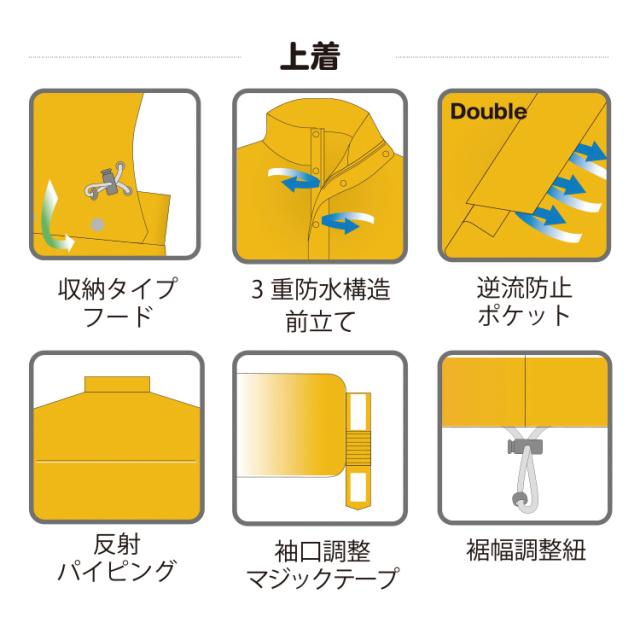 上着

収納タイプ
フード

3 重防水構造
前立て

Double

逆流防止
ポケット

反射
パイピング

袖口調整
マジックテープ

裾幅調整紐