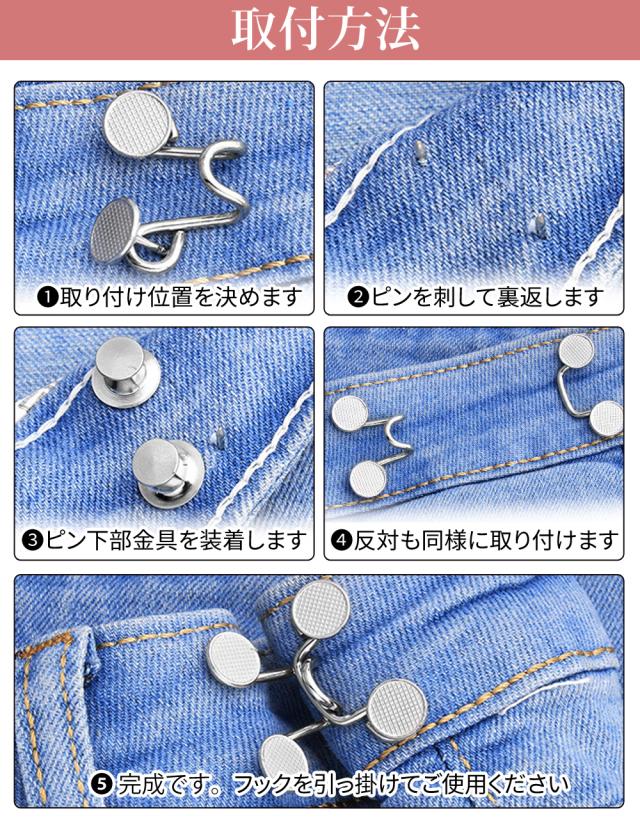 取付方法

❶取り付け位置を決めます

❷ピンを刺して裏返します

❸ピン下部金具を装着します

❹反対も同様に取り付けます

❺完成です。フックを引っ掛けてご使用ください