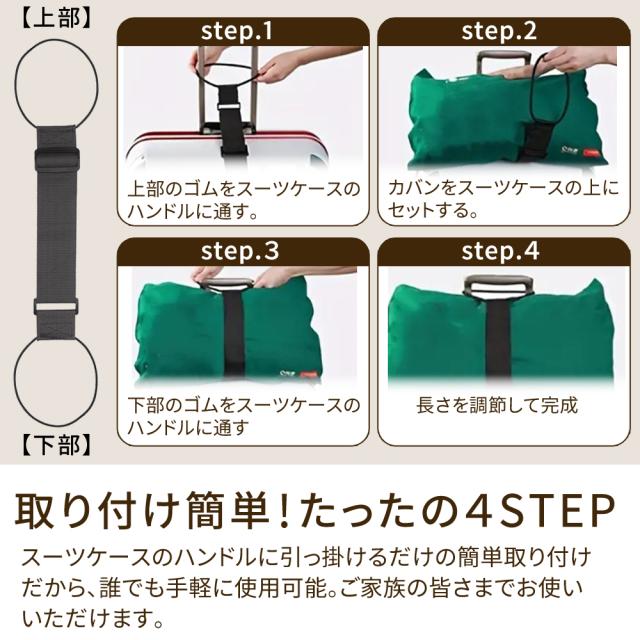 【上部】

【下部】

step.1

上部のゴムをスーツケースのハンドルに通す。

step.2

カバンをスーツケースの上にセットする。

step.3

下部のゴムをスーツケースのハンドルに通す

step.4

長さを調節して完成

取り付け簡単！たったの4STEP

スーツケースのハンドルに引っ掛けるだけの簡単取り付けだから、誰でも手軽に使用可能。ご家族の皆さまでお使いいただけます。