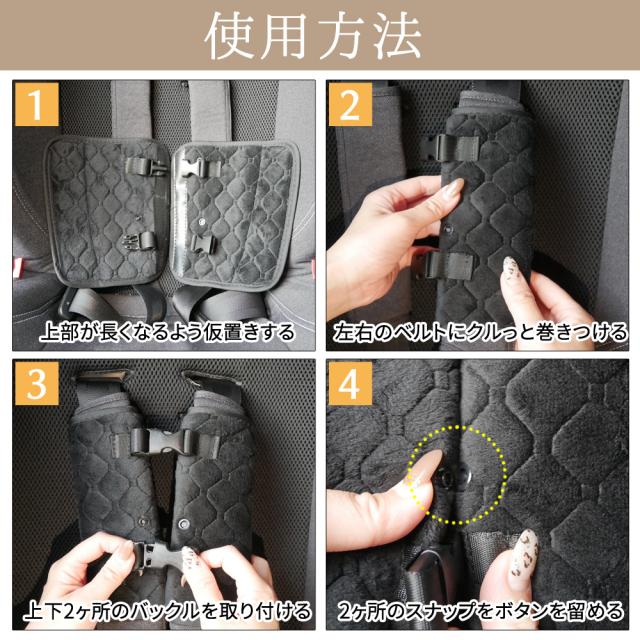 使用方法

1
上部が長くなるよう仮置きする

2
左右のベルトにクルっと巻きつける

3
上下2ヶ所のバックルを取り付ける

4
2ヶ所のスナップをボタンを留める