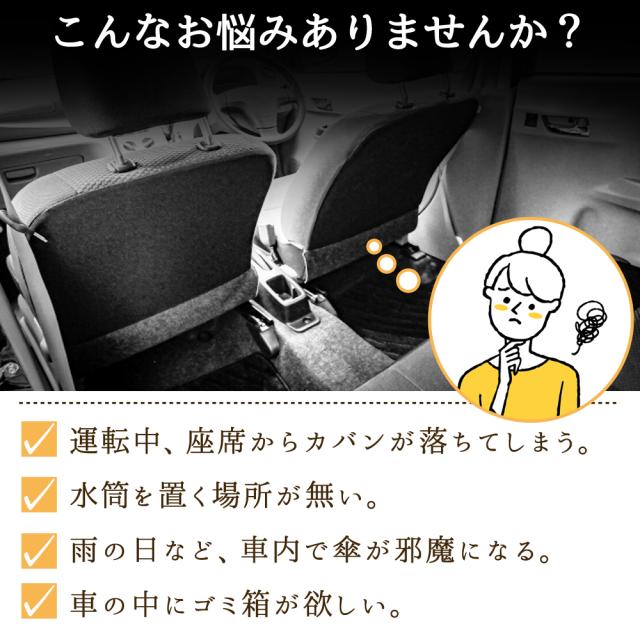 こんなお悩みありませんか？

運転中、座席からカバンが落ちてしまう。

水筒を置く場所が無い。

雨の日など、車内で傘が邪魔になる。

車の中にゴミ箱が欲しい。