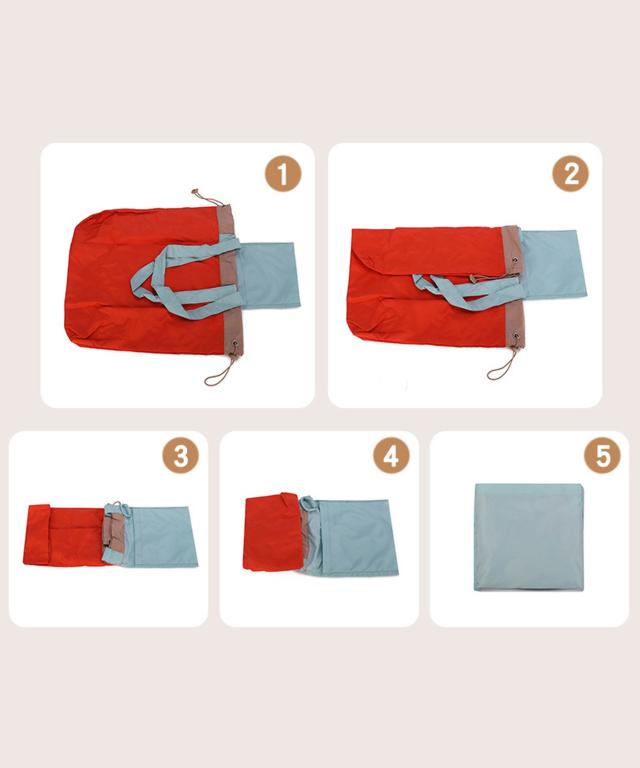 1

2

3

4

5