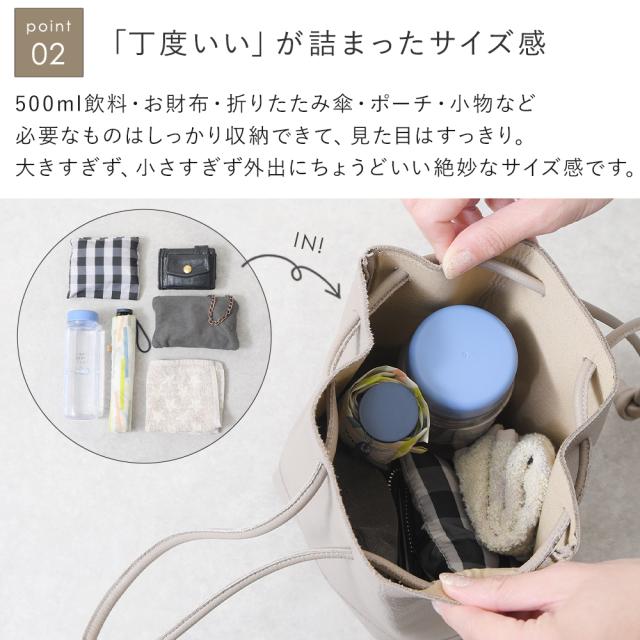 point
02

「丁度いい」が詰まったサイズ感

500ml飲料・お財布・折りたたみ傘・ポーチ・小物など
必要なものはしっかり収納できて、見た目はすっきり。
大きすぎず、小さすぎず外出にちょうどいい絶妙なサイズ感です。

IN!