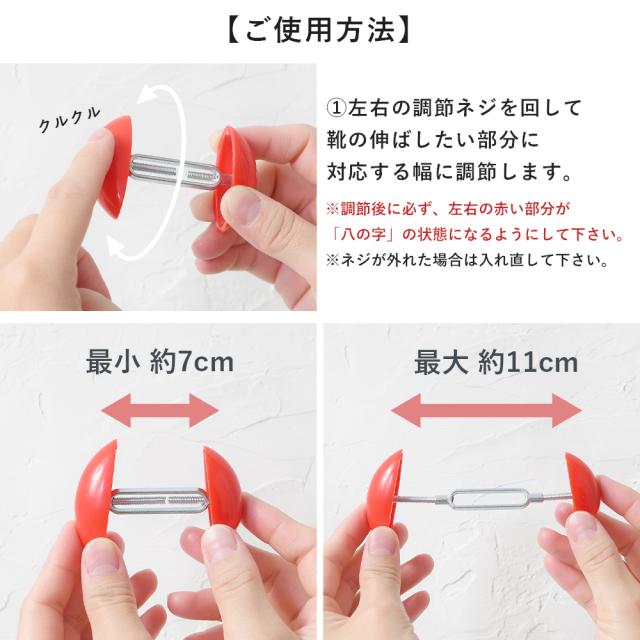 【ご使用方法】

クルクル

①左右の調節ネジを回して靴の伸ばしたい部分に対応する幅に調節します。

※調節後に必ず、左右の赤い部分が「八の字」の状態になるようにして下さい。

※ネジが外れた場合は入れ直して下さい。

最小 約7cm

最大 約11cm