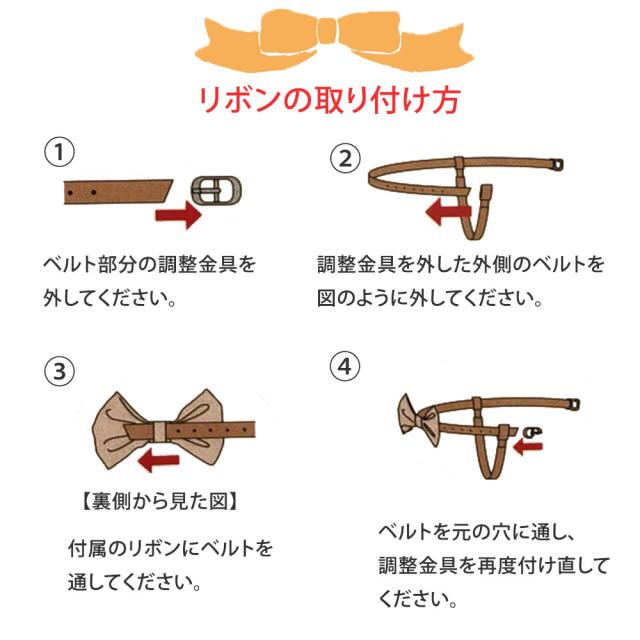 リボンの取り付け方

①

ベルト部分の調整金具を外してください。

②

調整金具を外した外側のベルトを図のように外してください。

③

【裏側から見た図】

付属のリボンにベルトを通してください。

④

ベルトを元の穴に通し、調整金具を再度付け直してください。