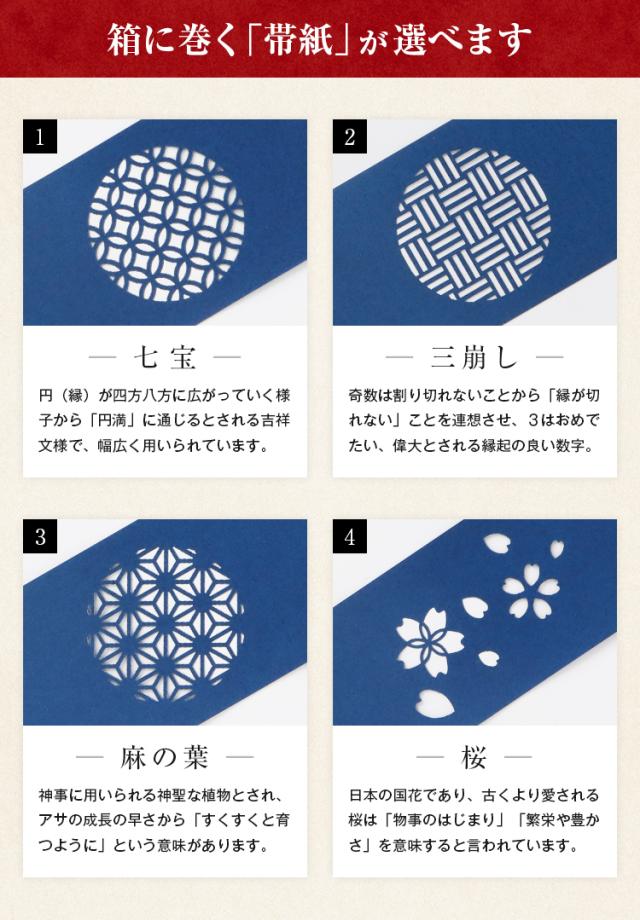 箱に巻く「帯紙」が選べます

1

— 七宝 —

円（縁）が四方八方に広がっていく様子から「円満」に通じるとされる吉祥文様で、幅広く用いられています。

2

— 三崩し —

奇数は割り切れないことから「縁が切れない」ことを連想させ、３はおめでたい、偉大とされる縁起の良い数字。

3

— 麻の葉 —

神事に用いられる神聖な植物とされ、アサの成長の早さから「すくすくと育つように」という意味があります。

4

— 桜 —

日本の国花であり、古くより愛される桜は「物事のはじまり」「繁栄や豊かさ」を意味すると言われています。