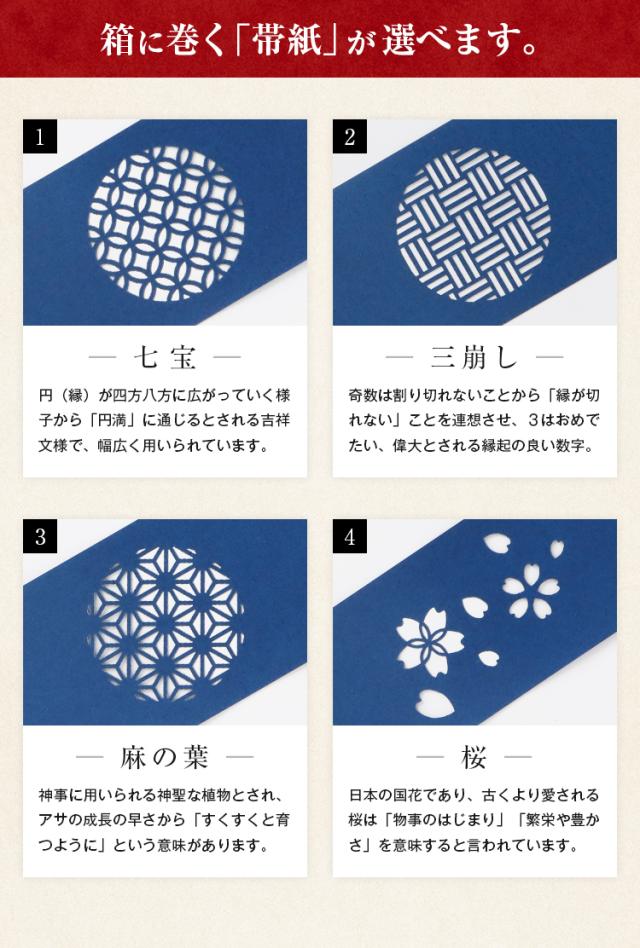 箱に巻く「帯紙」が選べます。

1

— 七宝 —

円（縁）が四方八方に広がっていく様子から「円満」に通じるとされる吉祥文様で、幅広く用いられています。

2

— 三崩し —

奇数は割り切れないことから「縁が切れない」ことを連想させ、3はおめでたい、偉大とされる縁起の良い数字。

3

— 麻の葉 —

神事に用いられる神聖な植物とされ、アサの成長の早さから「すくすくと育つように」という意味があります。

4

— 桜 —

日本の国花であり、古くより愛される桜は「物事のはじまり」「繁栄や豊かさ」を意味すると言われています。