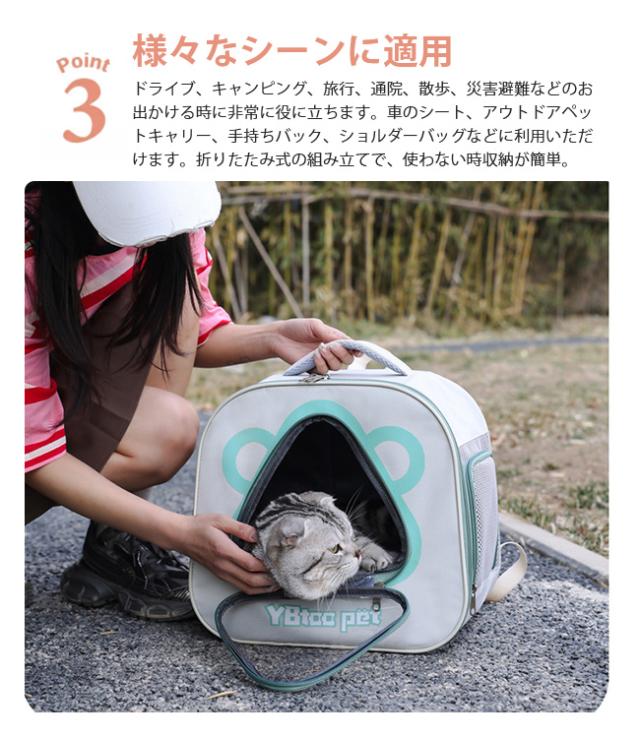 Point
3
様々なシーンに適用

ドライブ、キャンピング、旅行、通院、散歩、災害避難などのお出かける時に非常に役に立ちます。車のシート、アウトドアペットキャリー、手持ちバック、ショルダーバッグなどに利用いただけます。折りたたみ式の組み立てで、使わない時収納が簡単。

YBtoo pet