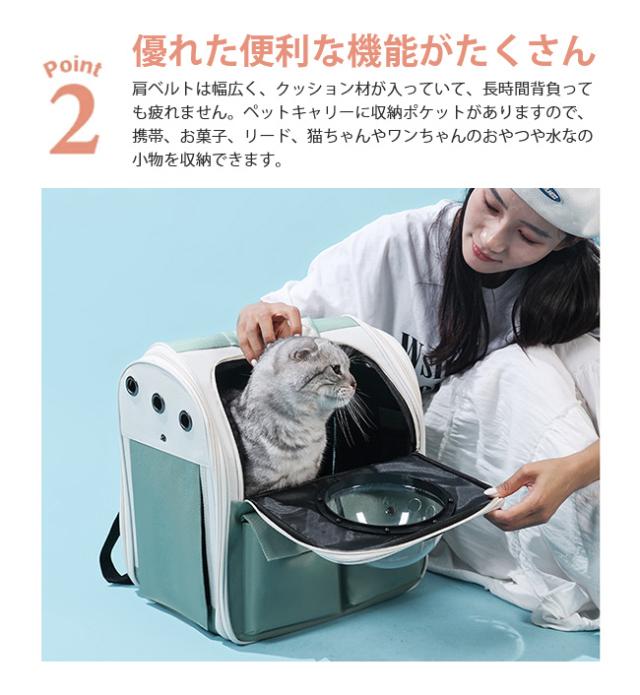 Point
2

優れた便利な機能がたくさん

肩ベルトは幅広く、クッション材が入っていて、長時間背負っても疲れません。ペットキャリーに収納ポケットがありますので、携帯、お菓子、リード、猫ちゃんやワンちゃんのおやつや水なの小物を収納できます。