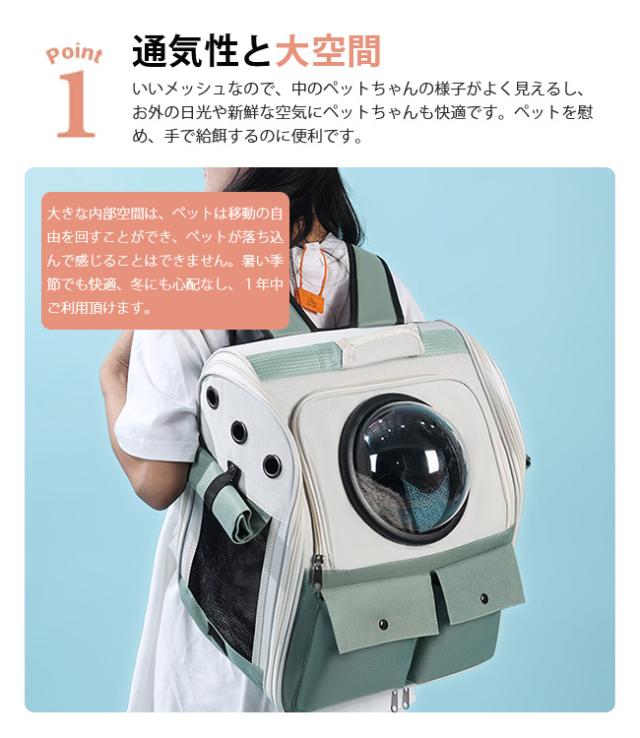 Point 1

通気性と大空間

いいメッシュなので、中のペットちゃんの様子がよく見えるし、お外の日光や新鮮な空気にペットちゃんも快適です。ペットを慰め、手で給餌するのに便利です。

大きな内部空間は、ペットは移動の自由を回すことができ、ペットが落ち込んで感じることはできません。暑い季節でも快適、冬にも心配なし、１年中ご利用頂けます。