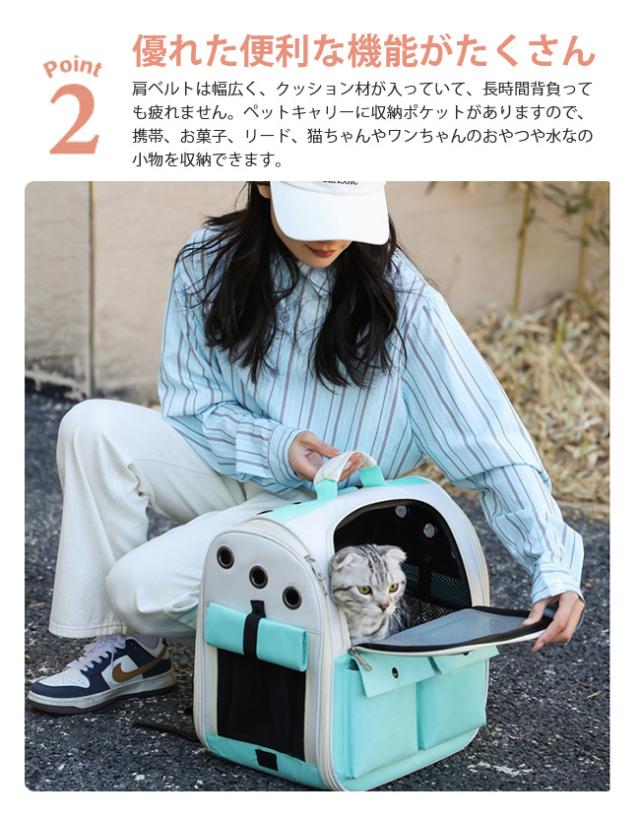 Point 2

優れた便利な機能がたくさん

肩ベルトは幅広く、クッション材が入っていて、長時間背負っても疲れません。ペットキャリーに収納ポケットがありますので、携帯、お菓子、リード、猫ちゃんやワンちゃんのおやつや水なの小物を収納できます。