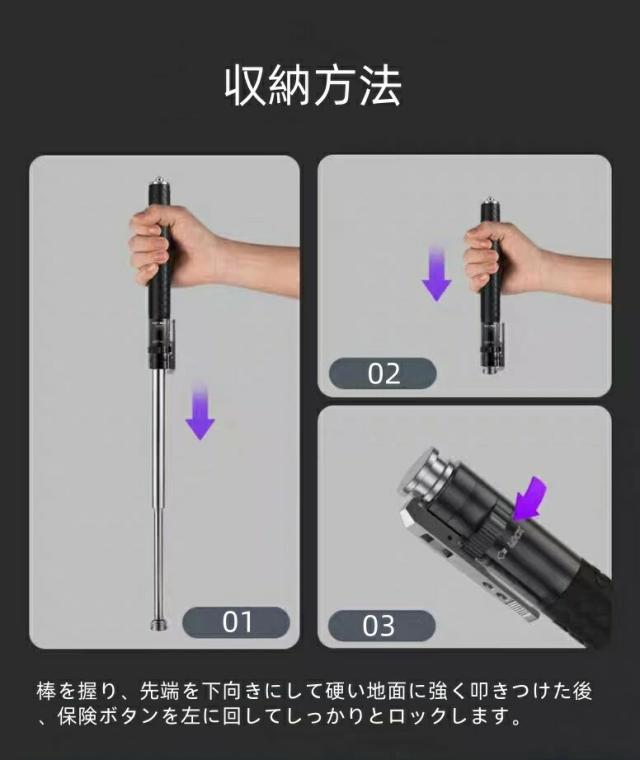 収納方法

01

02

03

棒を握り、先端を下向きにして硬い地面に強く叩きつけた後、保険ボタンを左に回してしっかりとロックします。