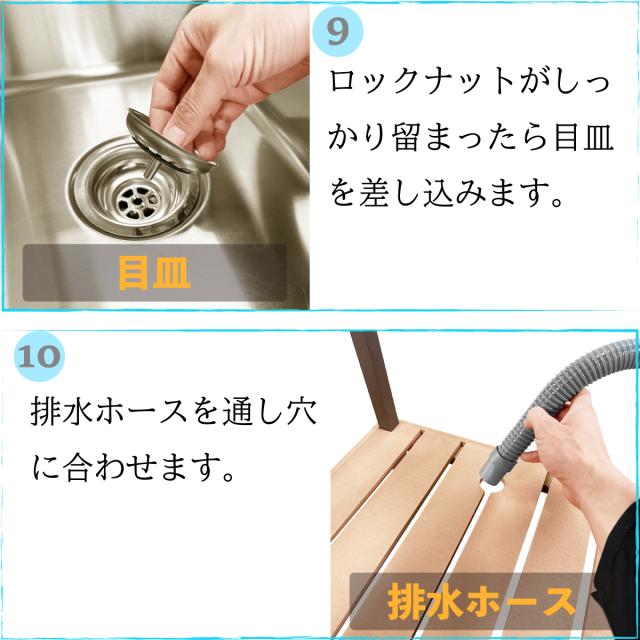 9

ロックナットがしっかり留まったら目皿を差し込みます。

目皿

10

排水ホースを通し穴に合わせます。

排水ホース