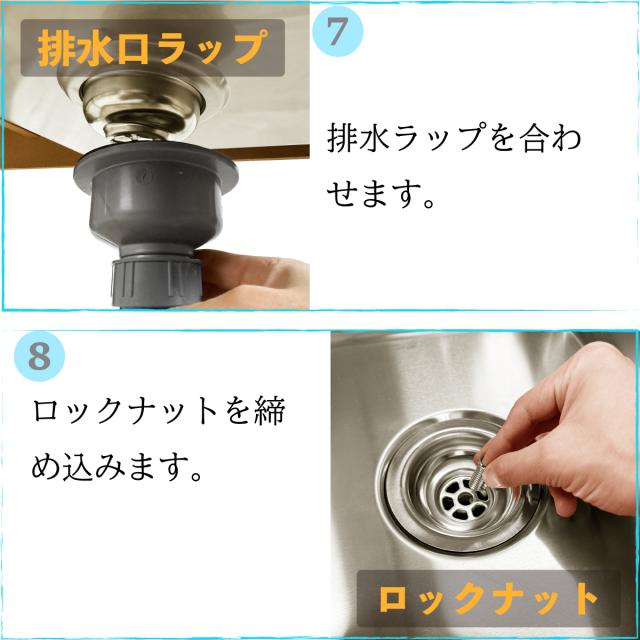 排水口ラップ

7

排水ラップを合わせます。

8

ロックナットを締め込みます。

ロックナット