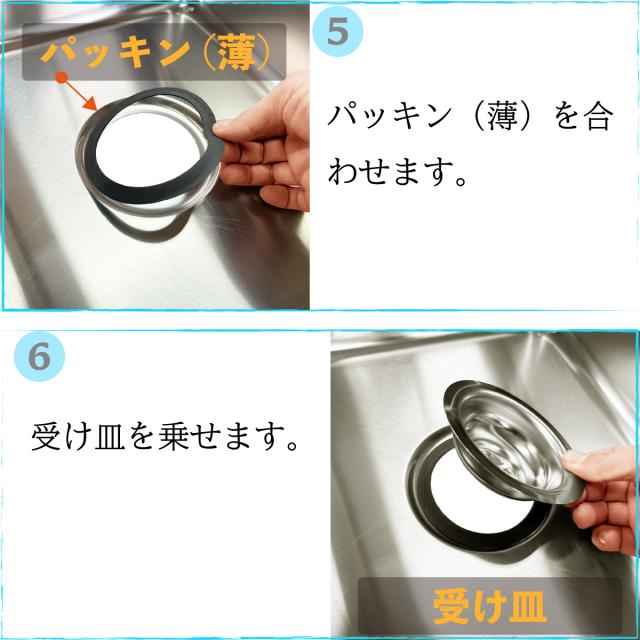 パッキン（薄）

5

パッキン（薄）を合わせます。

6

受け皿を乗せます。

受け皿