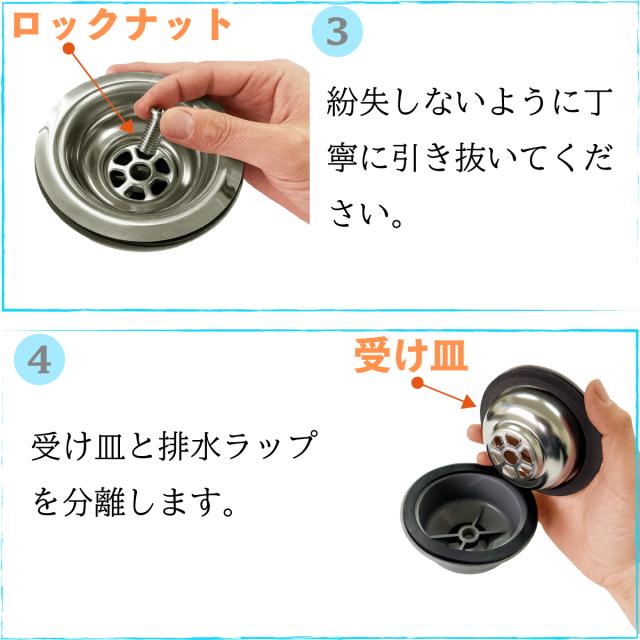 ロックナット

3

紛失しないように丁寧に引き抜いてください。

4

受け皿

受け皿と排水ラップを分離します。