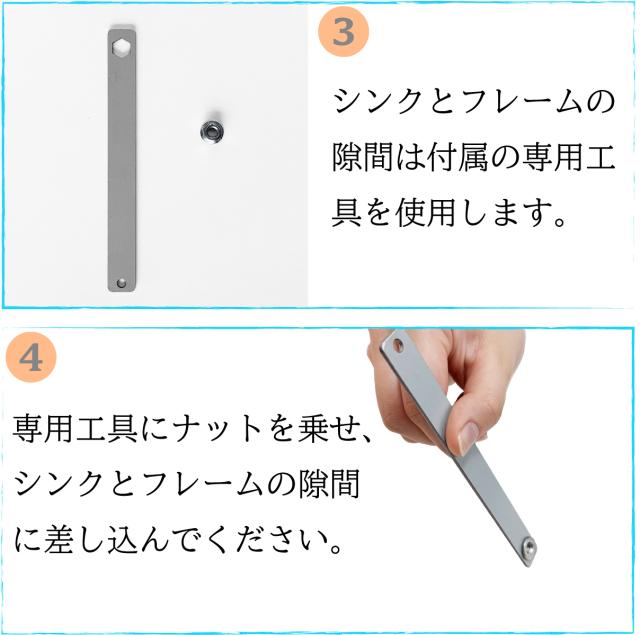 3

シンクとフレームの隙間は付属の専用工具を使用します。

4

専用工具にナットを乗せ、シンクとフレームの隙間に差し込んでください。