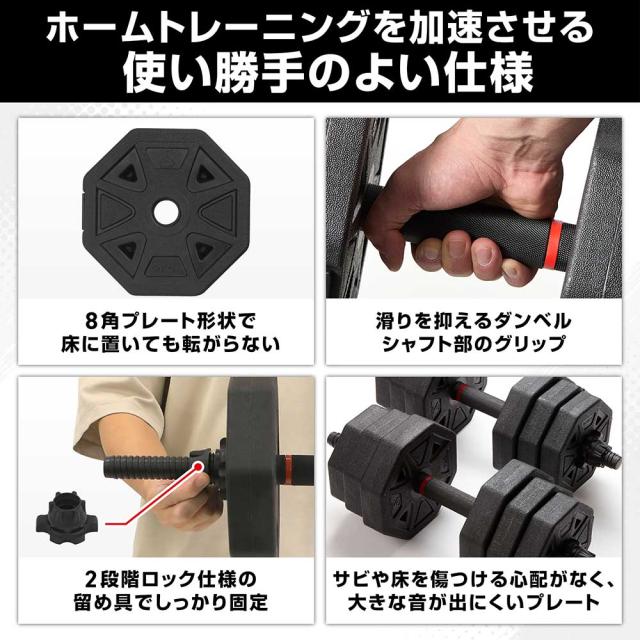 ホームトレーニングを加速させる
使い勝手のよい仕様

8角プレート形状で
床に置いても転がらない

滑りを抑えるダンベル
シャフト部のグリップ

2段階ロック仕様の
留め具でしっかり固定

サビや床を傷つける心配がなく、
大きな音が出にくいプレート