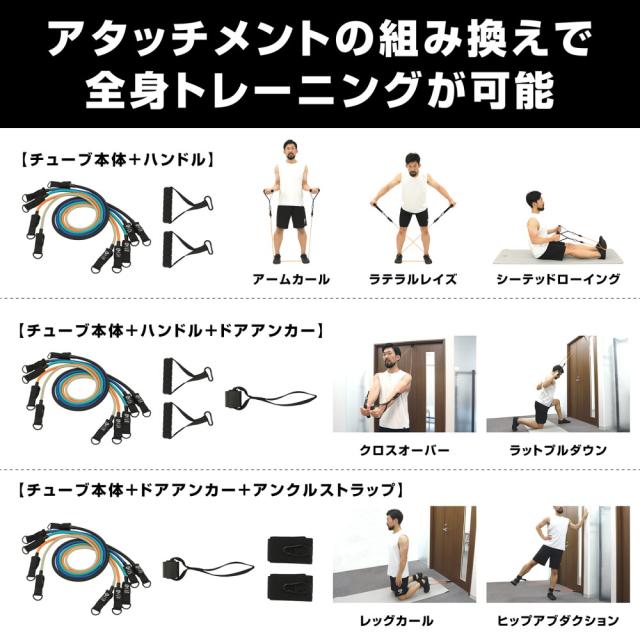 アタッチメントの組み換えで
全身トレーニングが可能

【チューブ本体＋ハンドル】

アームカール

ラテラルレイズ

シーテッドローイング

【チューブ本体＋ハンドル＋ドアアンカー】

クロスオーバー

ラットプルダウン

【チューブ本体＋ドアアンカー＋アンクルストラップ】

レッグカール

ヒップアブダクション