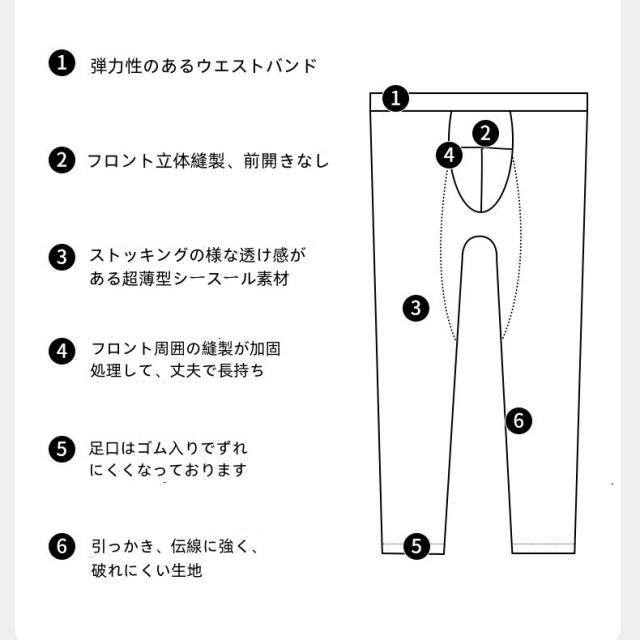 1 弾力性のあるウエストバンド

2 フロント立体縫製、前開きなし

3 ストッキングの様な透け感がある超薄型シースール素材

4 フロント周囲の縫製が加固処理して、丈夫で長持ち

5 足口はゴム入りでずれにくくなっております

6 引っかき、伝線に強く、破れにくい生地

1
2
4
3
6
5