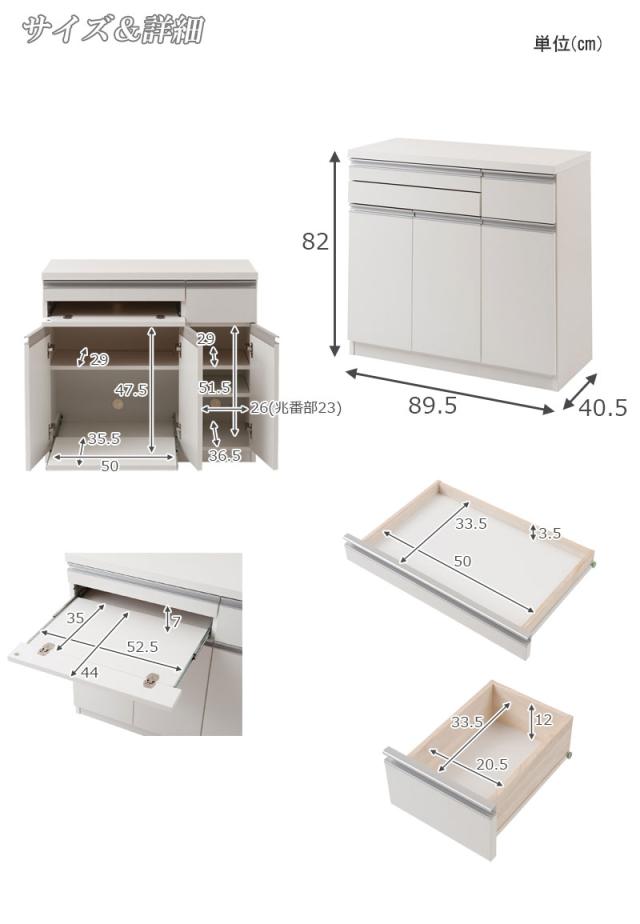 サイズ&詳細

単位(cm)

82

89.5

40.5

29

47.5

35.5

50

29

51.5

26(兆番部23)

36.5

33.5

3.5

50

35

7

52.5

44

33.5

12

20.5