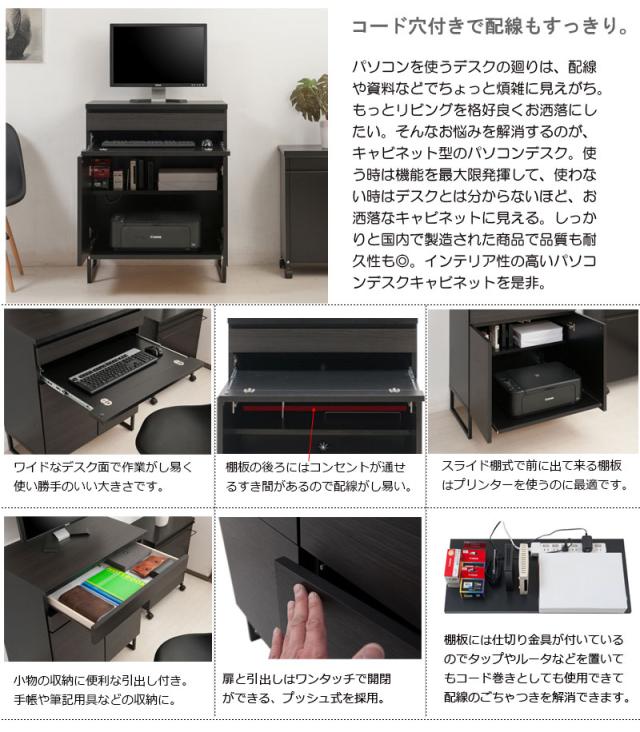 コード穴付きで配線もすっきり。

パソコンを使うデスクの廻りは、配線や資料などでちょっと煩雑に見えがち。もっとリビングを格好良くお洒落にしたい。そんなお悩みを解消するのが、キャビネット型のパソコンデスク。使う時は機能を最大限発揮して、使わない時はデスクとは分からないほど、お洒落なキャビネットに見える。しっかりと国内で製造された商品で品質も耐久性も◎。インテリア性の高いパソコンデスクキャビネットを是非。

ワイドなデスク面で作業がし易く使い勝手のいい大きさです。

棚板の後ろにはコンセントが通せるすき間があるので配線がし易い。

スライド棚式で前に出て来る棚板はプリンターを使うのに最適です。

小物の収納に便利な引出し付き。手帳や筆記用具などの収納に。

扉と引出しはワンタッチで開閉ができる、プッシュ式を採用。

棚板には仕切り金具が付いているのでタップやルータなどを置いてもコード巻きとしても使用できて配線のごちゃつきを解消できます。