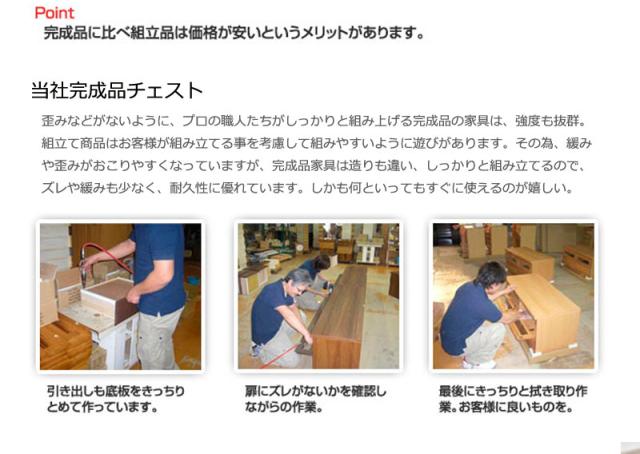 Point
完成品に比べ組立品は価格が安いというメリットがあります。

当社完成品チェスト

歪みなどがないように、プロの職人たちがしっかりと組み上げる完成品の家具は、強度も抜群。組立て商品はお客様が組み立てる事を考慮して組みやすいように遊びがあります。その為、緩みや歪みがおこりやすくなっていますが、完成品家具は造りも違い、しっかりと組み立てるので、ズレや緩みも少なく、耐久性に優れています。しかも何といってもすぐに使えるのが嬉しい。

引き出しも底板をきっちりとめて作っています。

扉にズレがないかを確認しながらの作業。

最後にきっちりと拭き取り作業。お客様に良いものを。