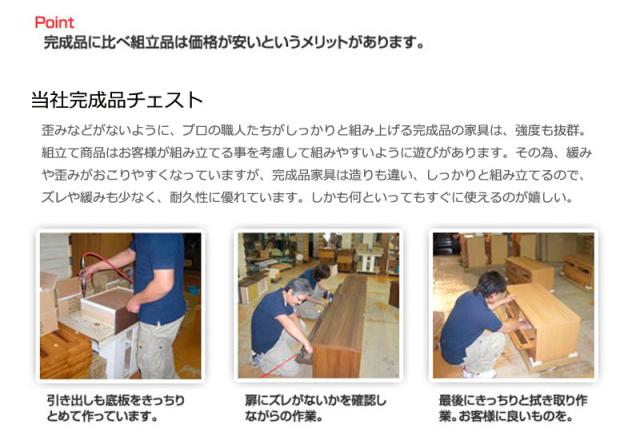 Point
完成品に比べ組立品は価格が安いというメリットがあります。

当社完成品チェスト

歪みなどがないように、プロの職人たちがしっかりと組み上げる完成品の家具は、強度も抜群。組立て商品はお客様が組み立てる事を考慮して組みやすいように遊びがあります。その為、緩みや歪みがおこりやすくなっていますが、完成品家具は造りも違い、しっかりと組み立てるので、ズレや緩みも少なく、耐久性に優れています。しかも何といってもすぐに使えるのが嬉しい。

引き出しも底板をきっちりとめて作っています。

扉にズレがないかを確認しながらの作業。

最後にきっちりと拭き取り作業。お客様に良いものを。