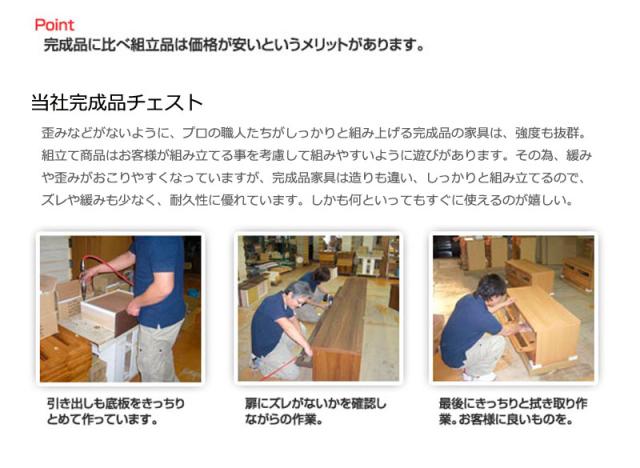 Point
完成品に比べ組立品は価格が安いというメリットがあります。

当社完成品チェスト

歪みなどがないように、プロの職人たちがしっかりと組み上げる完成品の家具は、強度も抜群。組立て商品はお客様が組み立てる事を考慮して組みやすいように遊びがあります。その為、緩みや歪みがおこりやすくなっていますが、完成品家具は造りも違い、しっかりと組み立てるので、ズレや緩みも少なく、耐久性に優れています。しかも何といってもすぐに使えるのが嬉しい。

引き出しも底板をきっちりとめて作っています。

扉にズレがないかを確認しながらの作業。

最後にきっちりと拭き取り作業。お客様に良いものを。