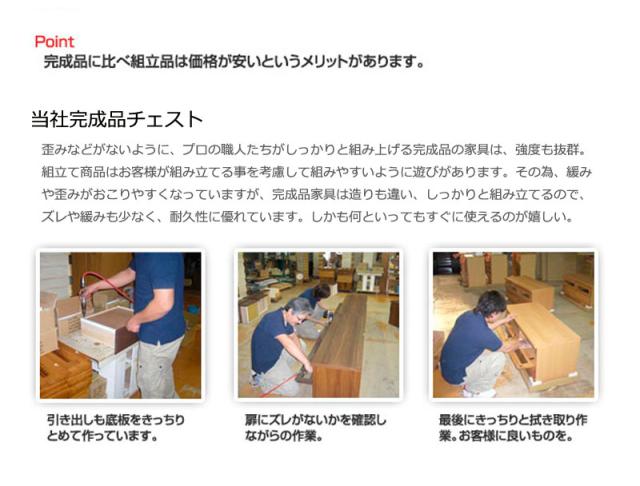 Point
完成品に比べ組立品は価格が安いというメリットがあります。

当社完成品チェスト

歪みなどがないように、プロの職人たちがしっかりと組み上げる完成品の家具は、強度も抜群。組立て商品はお客様が組み立てる事を考慮して組みやすいように遊びがあります。その為、緩みや歪みがおこりやすくなっていますが、完成品家具は造りも違い、しっかりと組み立てるので、ズレや緩みも少なく、耐久性に優れています。しかも何といってもすぐに使えるのが嬉しい。

引き出しも底板をきっちりとめて作っています。

扉にズレがないかを確認しながらの作業。

最後にきっちりと拭き取り作業。お客様に良いものを。